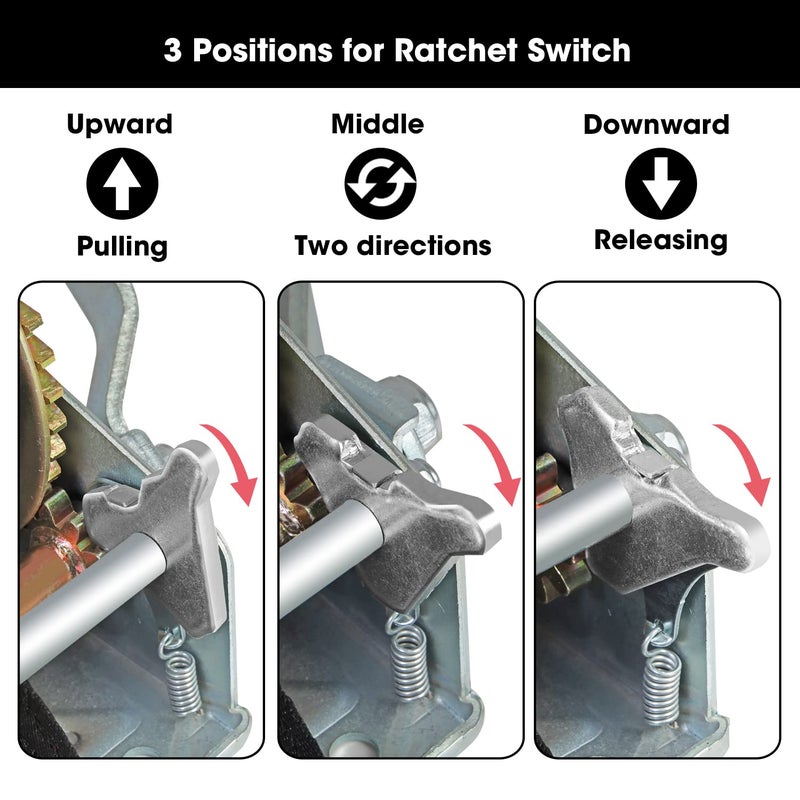 3 Positions for Ratchet Switch

Upward

Pulling

Middle

Two directions

Downward

Releasing